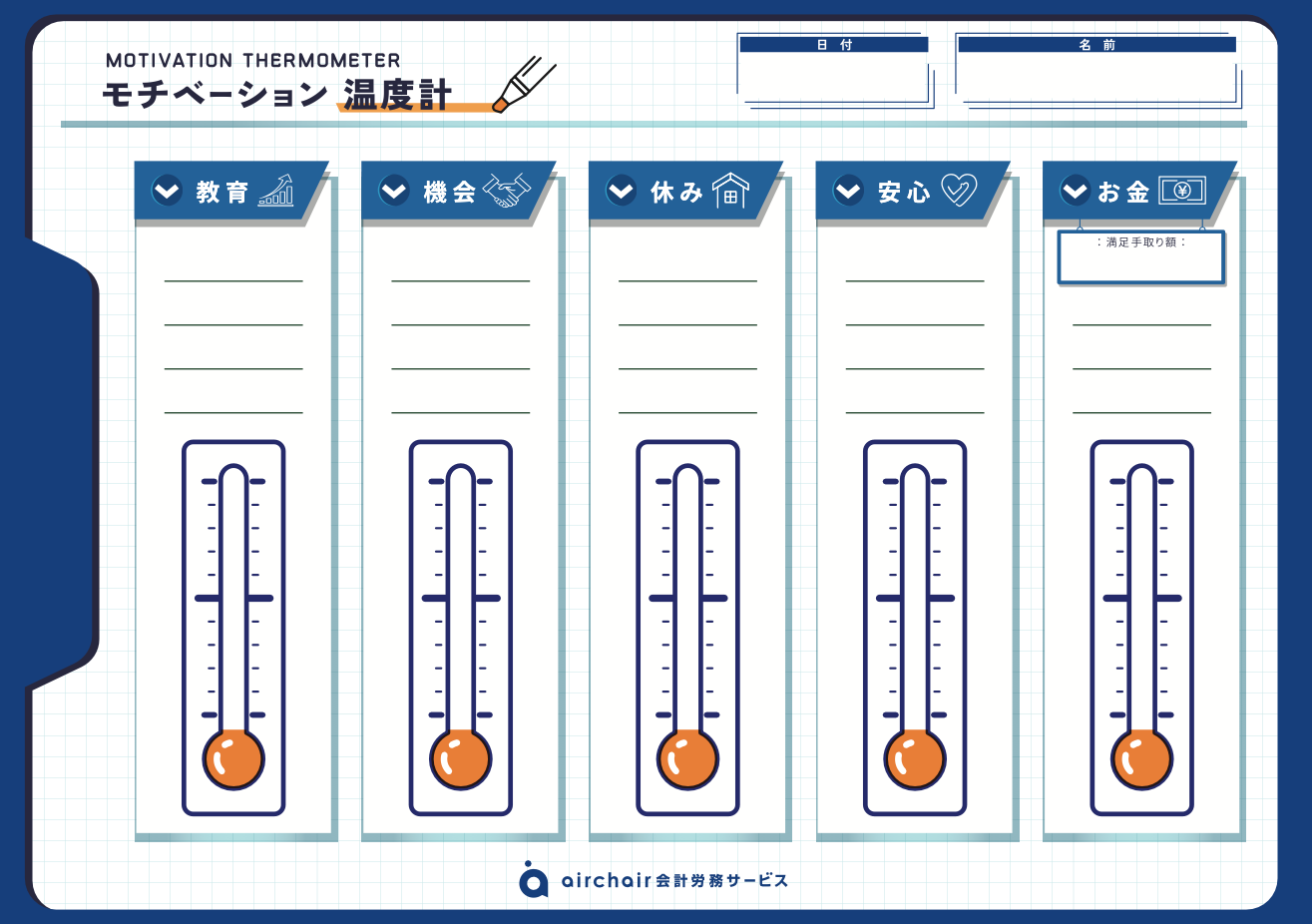 MOTIVATION THERMOMETER
モチベーション 温度計

日付

名前

教育

機会

休み

安心

お金

：満足手取り額：

airchair 会計労務サービス